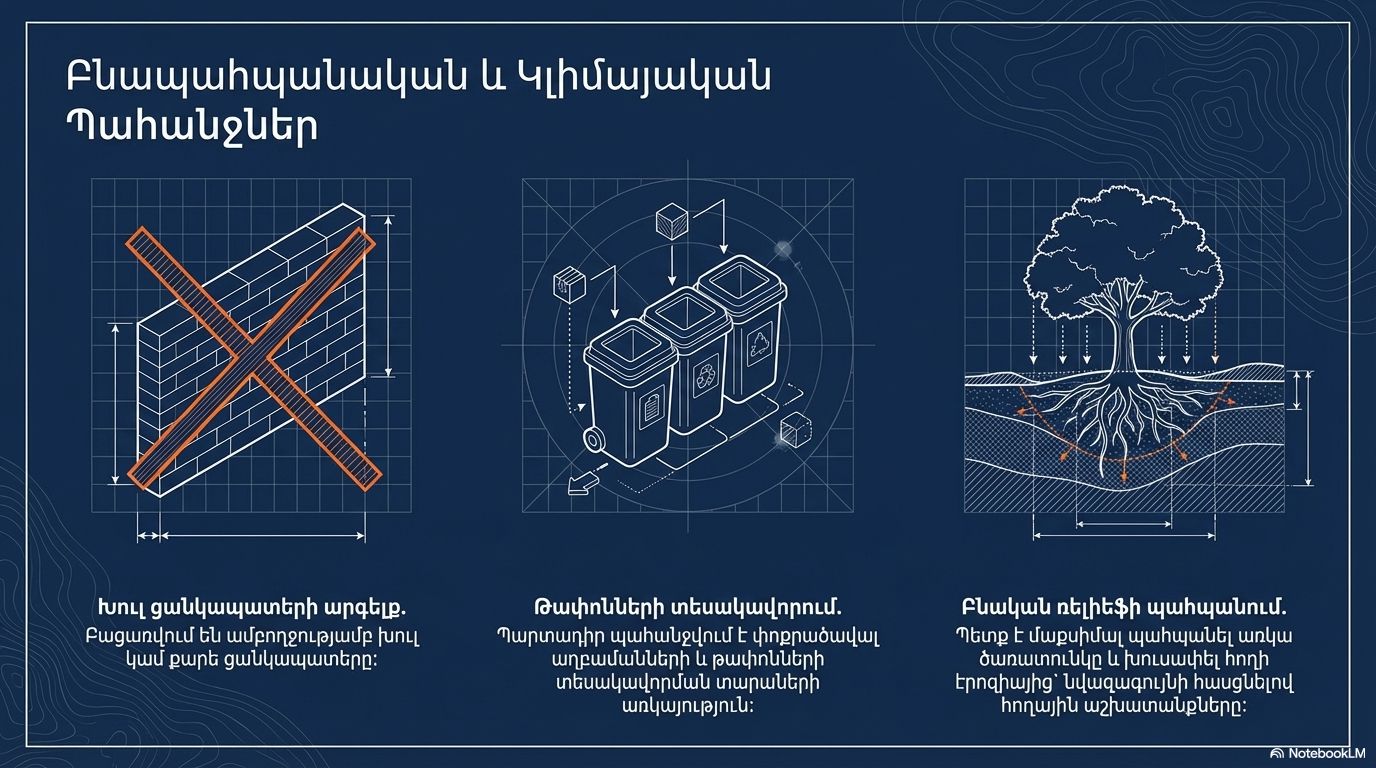 Բնապահպանական և Կլիմայական Պահանջներ

Խուլ ցանկապատերի արգելք.
Բացառվում են ամբողջությամբ խուլ կամ քարե ցանկապատերը:

Թափոնների տեսակավորում.
Պարտադիր պահանջվում է փոքրածավալ աղբամանների և թափոնների տեսակավորման տարաների առկայություն:

Բնական ռելիեֆի պահպանում.
Պետք է մաքսիմալ պահպանել առկա ծառատունկը և խուսափել հողի էրոզիայից՝ նվազագույնի հասցնելով հողային աշխատանքները:

NotebookLM